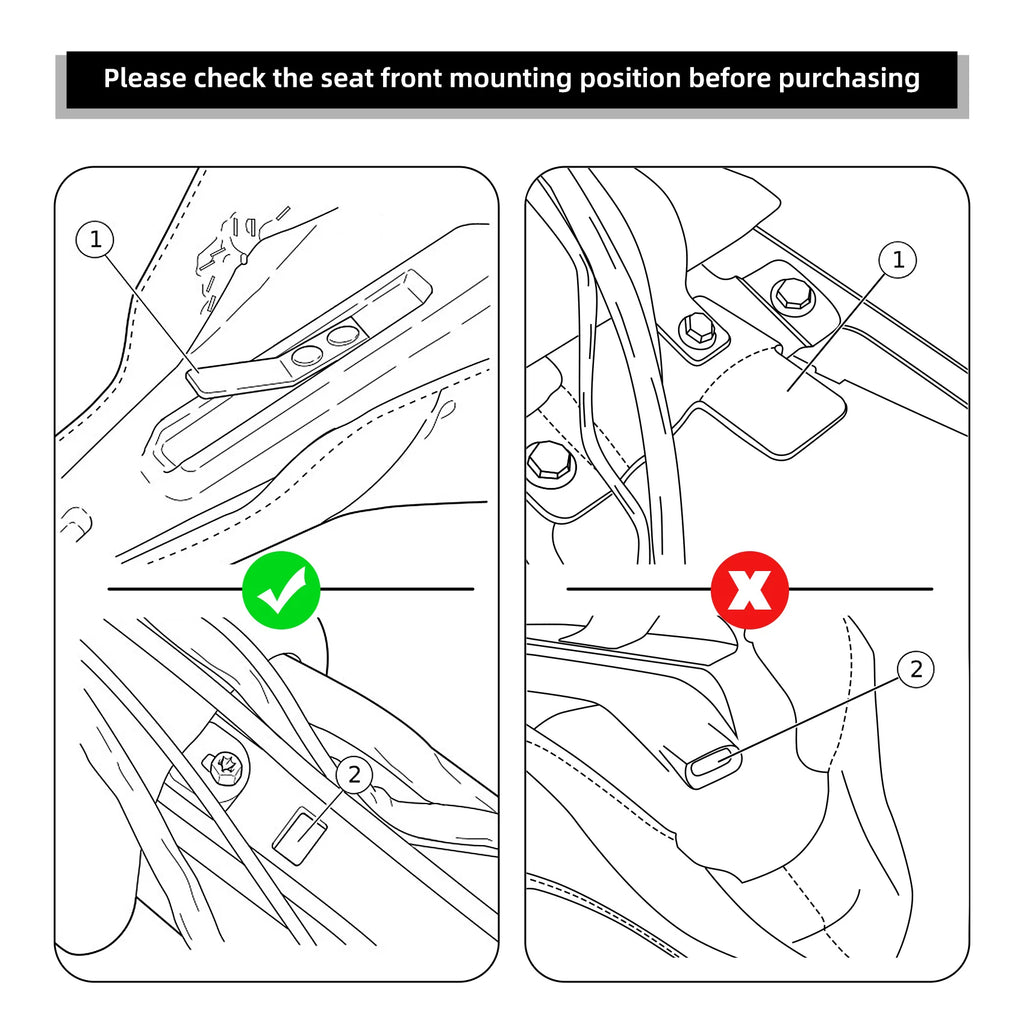 Please check the seat front mounting position before purchasing

1

2

1

2