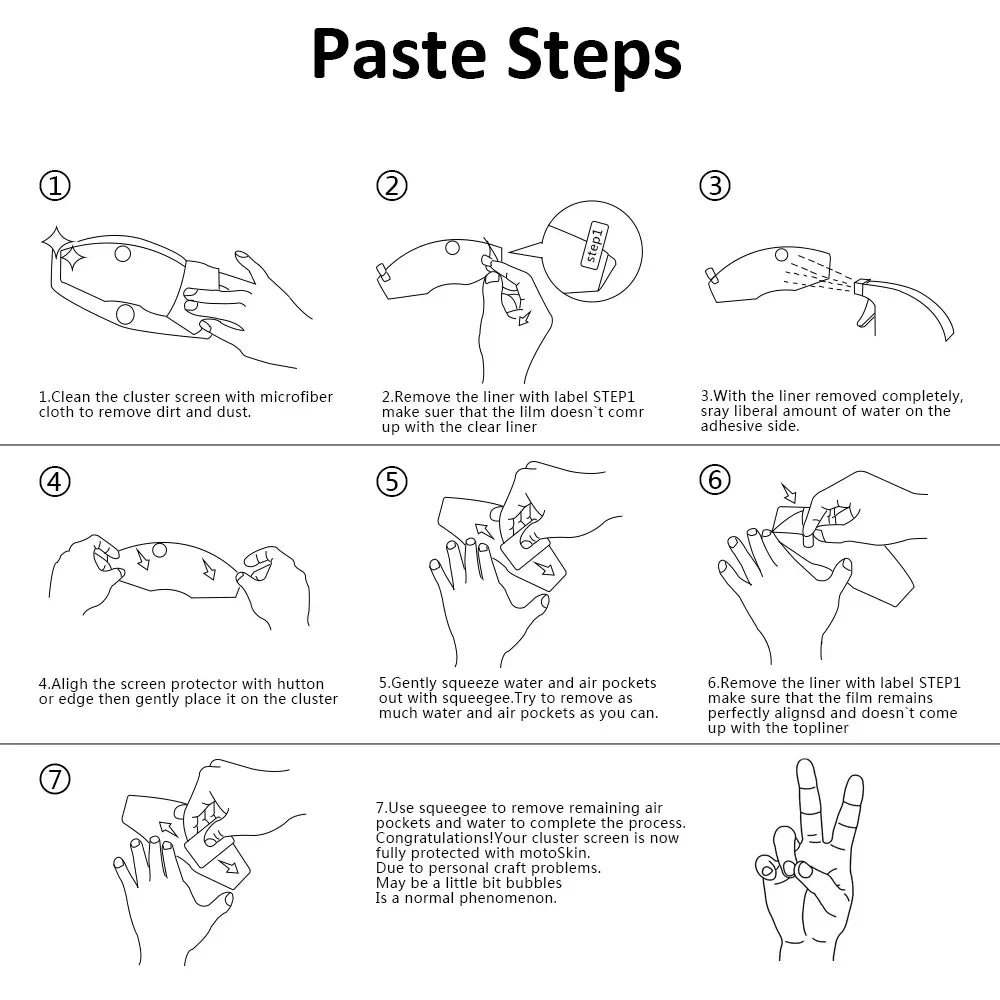 Paste Steps

①

1.Clean the cluster screen with microfiber cloth to remove dirt and dust.

②

step1

2.Remove the liner with label STEP1 make suer that the lilm doesn`t comr up with the clear liner

③

3.With the liner removed completely, sray liberal amount of water on the adhesive side.

④

4.Aligh the screen protector with hutton or edge then gently place it on the cluster

⑤

5.Gently squeeze water and air pockets out with squeegee.Try to remove as much water and air pockets as you can.

⑥

6.Remove the liner with label STEP1 make sure that the film remains perfectly alignsd and doesn`t come up with the topliner

⑦

7.Use squeegee to remove remaining air pockets and water to complete the process. Congratulations!Your cluster screen is now fully protected with motoSkin.
Due to personal craft problems.
May be a little bit bubbles
Is a normal phenomenon.