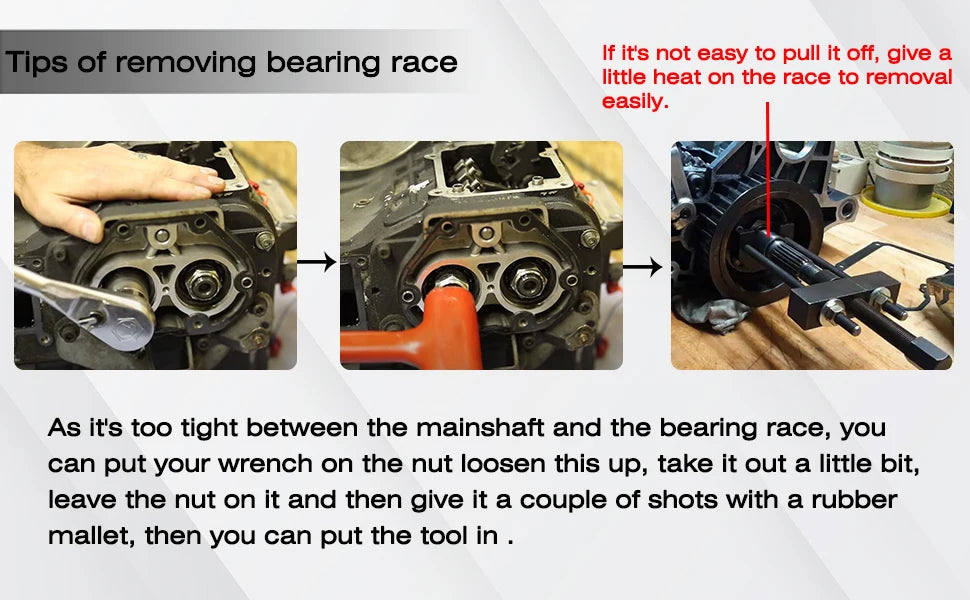 Tips of removing bearing race

If it's not easy to pull it off, give a little heat on the race to removal easily.

As it's too tight between the mainshaft and the bearing race, you can put your wrench on the nut loosen this up, take it out a little bit, leave the nut on it and then give it a couple of shots with a rubber mallet, then you can put the tool in .