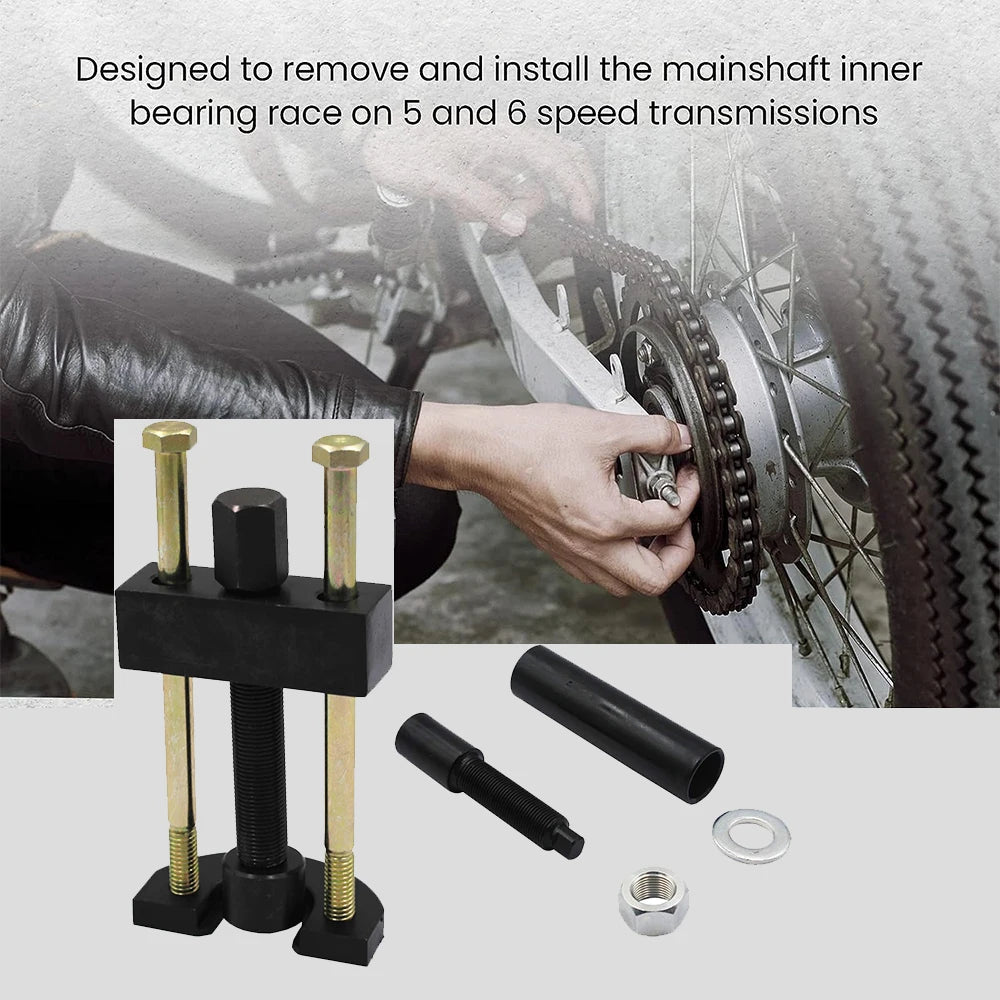 Designed to remove and install the mainshaft inner bearing race on 5 and 6 speed transmissions