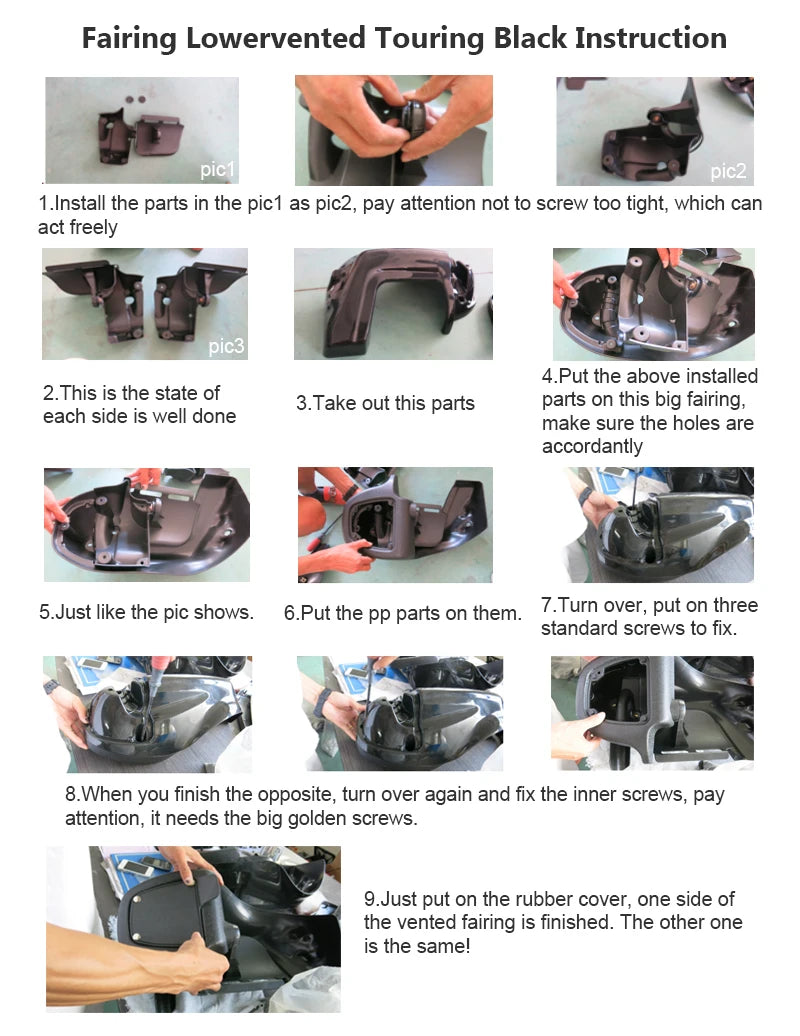 Fairing Lowervented Touring Black Instruction

pic1

pic2

1.Install the parts in the pic1 as pic2, pay attention not to screw too tight, which can act freely

pic3

2.This is the state of each side is well done

3.Take out this parts

4.Put the above installed parts on this big fairing, make sure the holes are accordantly

5.Just like the pic shows.

6.Put the pp parts on them.

7.Turn over, put on three standard screws to fix.

8.When you finish the opposite, turn over again and fix the inner screws, pay attention, it needs the big golden screws.

9.Just put on the rubber cover, one side of the vented fairing is finished. The other one is the same!